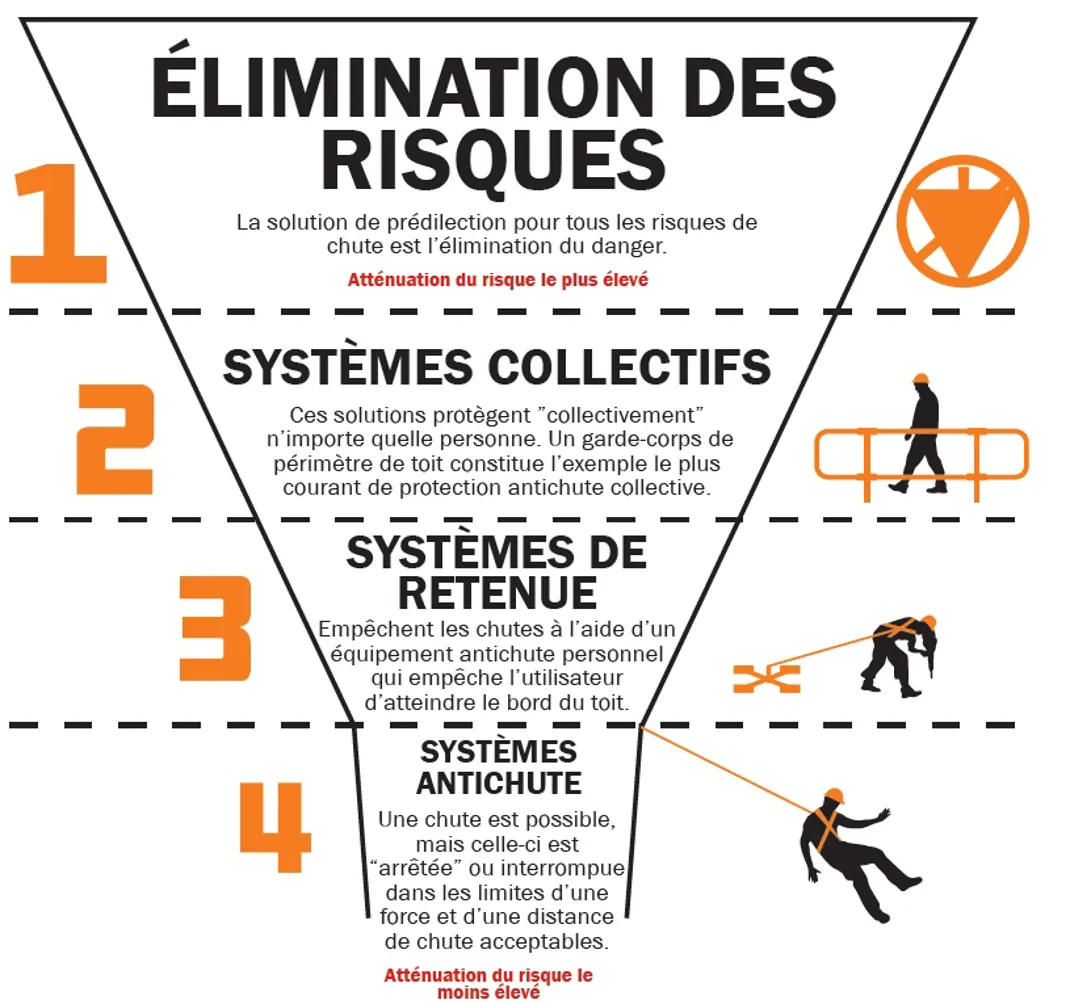 1

ÉLIMINATION DES RISQUES

La solution de prédilection pour tous les risques de chute est l'élimination du danger.

Atténuation du risque le plus élevé

2

SYSTÈMES COLLECTIFS

Ces solutions protègent "collectivement" n'importe quelle personne. Un garde-corps de périmètre de toit constitue l'exemple le plus courant de protection antichute collective.

3

SYSTÈMES DE RETENUE

Empêchent les chutes à l'aide d'un équipement antichute personnel qui empêche l'utilisateur d'atteindre le bord du toit.

4

SYSTÈMES ANTICHUTE

Une chute est possible, mais celle-ci est "arrêtée" ou interrompue dans les limites d'une force et d'une distance de chute acceptables.

Atténuation du risque le moins élevé