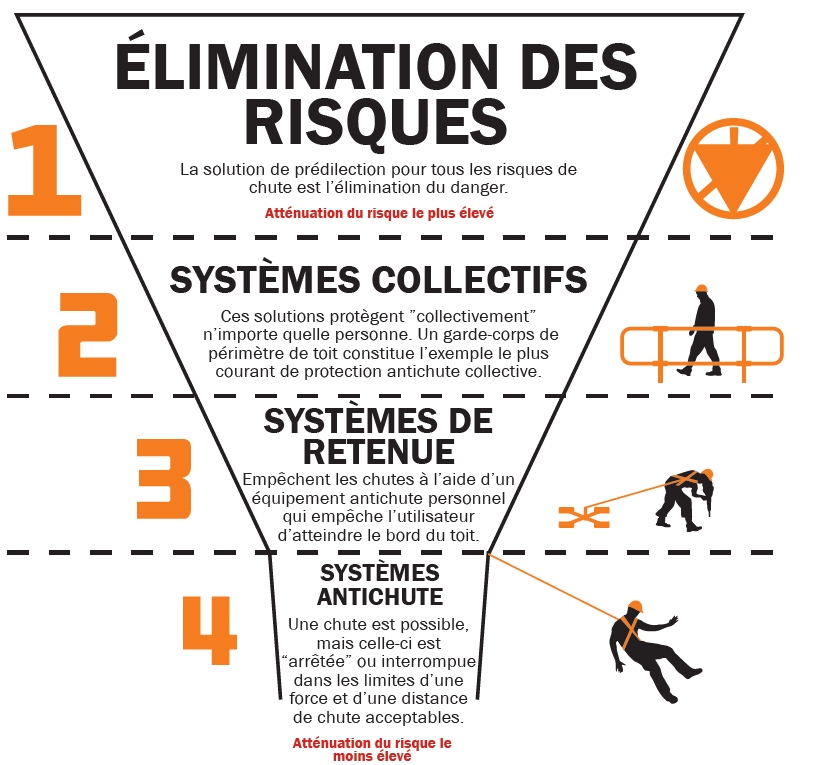 1

ÉLIMINATION DES RISQUES

La solution de prédilection pour tous les risques de chute est l'élimination du danger.

Atténuation du risque le plus élevé

2

SYSTÈMES COLLECTIFS

Ces solutions protègent "collectivement" n'importe quelle personne. Un garde-corps de périmètre de toit constitue l'exemple le plus courant de protection antichute collective.

3

SYSTÈMES DE RETENUE

Empêchent les chutes à l'aide d'un équipement antichute personnel qui empêche l'utilisateur d'atteindre le bord du toit.

4

SYSTÈMES ANTICHUTE

Une chute est possible, mais celle-ci est "arrêtée" ou interrompue dans les limites d'une force et d'une distance de chute acceptables.

Atténuation du risque le moins élevé